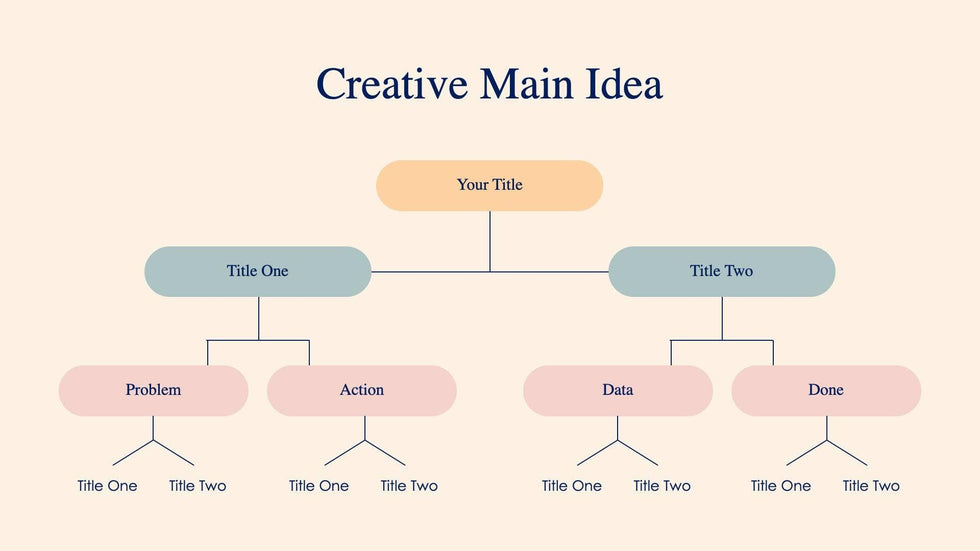 Creative Main Idea

Your Title

Title One

Title Two

Problem

Action

Data

Done

Title One Title Two

Title One Title Two

Title One Title Two

Title One Title Two