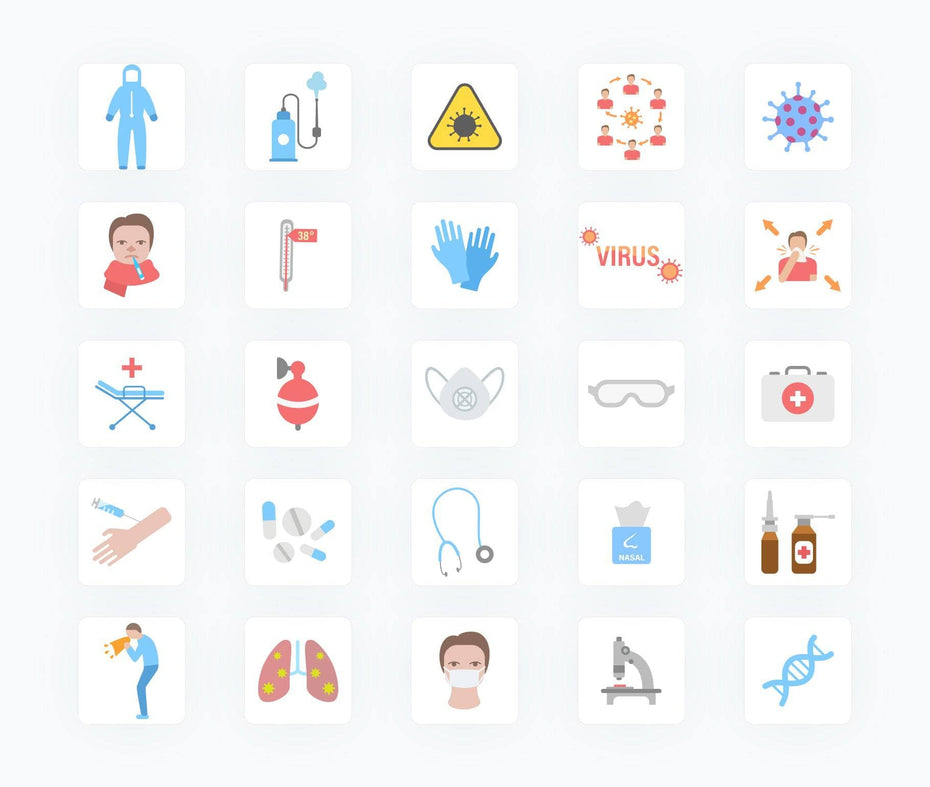 38°

VIRUS

NASAL