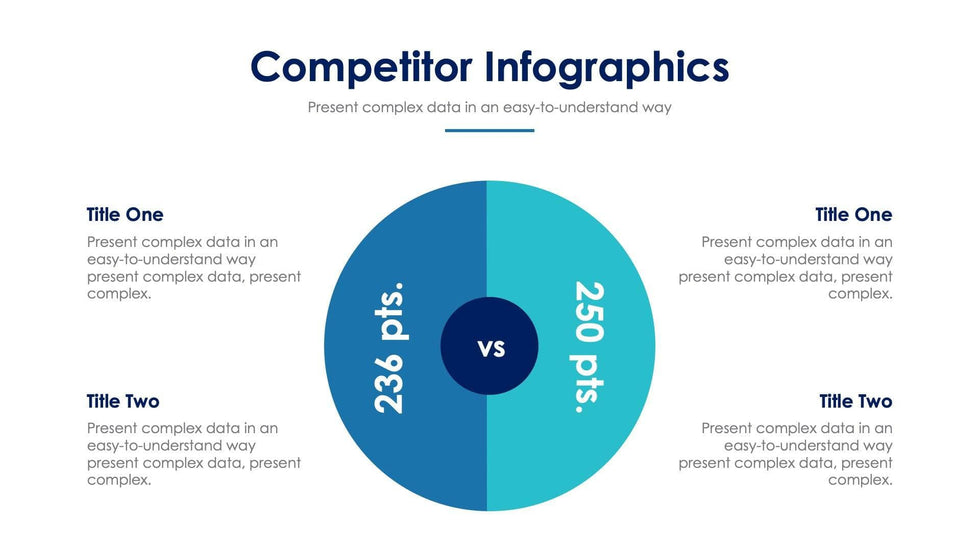 Competitor Infographics

Present complex data in an easy-to-understand way

Title One

Present complex data in an easy-to-understand way present complex data, present complex.

Title Two

Present complex data in an easy-to-understand way present complex data, present complex.

236 pts.

vs

250 pts.

Title One

Present complex data in an easy-to-understand way present complex data, present complex.

Title Two

Present complex data in an easy-to-understand way present complex data, present complex.