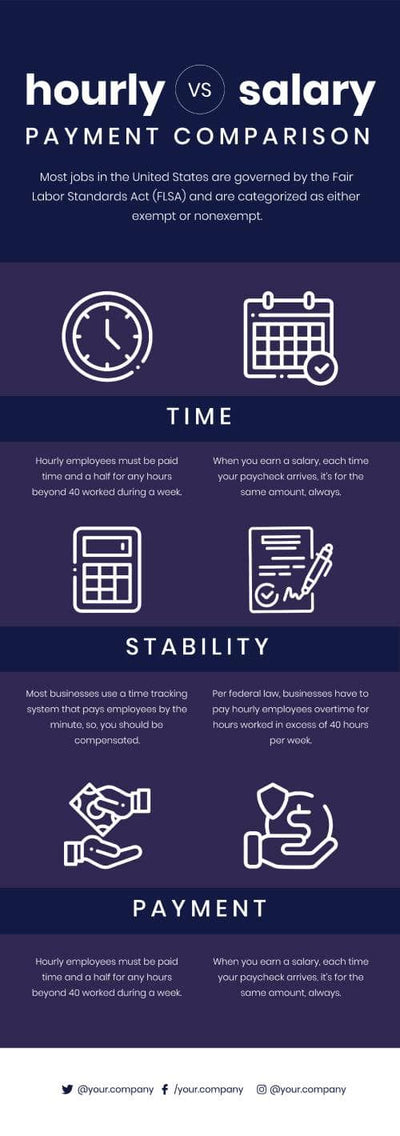 hourly VS salary

PAYMENT COMPARISON

Most jobs in the United States are governed by the Fair Labor Standards Act (FLSA) and are categorized as either exempt or nonexempt.

TIME

Hourly employees must be paid time and a half for any hours beyond 40 worked during a week.

When you earn a salary, each time your paycheck arrives, it's for the same amount, always.

STABILITY

Most businesses use a time tracking system that pays employees by the minute, so, you should be compensated.

Per federal law, businesses have to pay hourly employees overtime for hours worked in excess of 40 hours per week.

PAYMENT

Hourly employees must be paid time and a half for any hours beyond 40 worked during a week.

When you earn a salary, each time your paycheck arrives, it's for the same amount, always.

@your.company /your.company @your.company