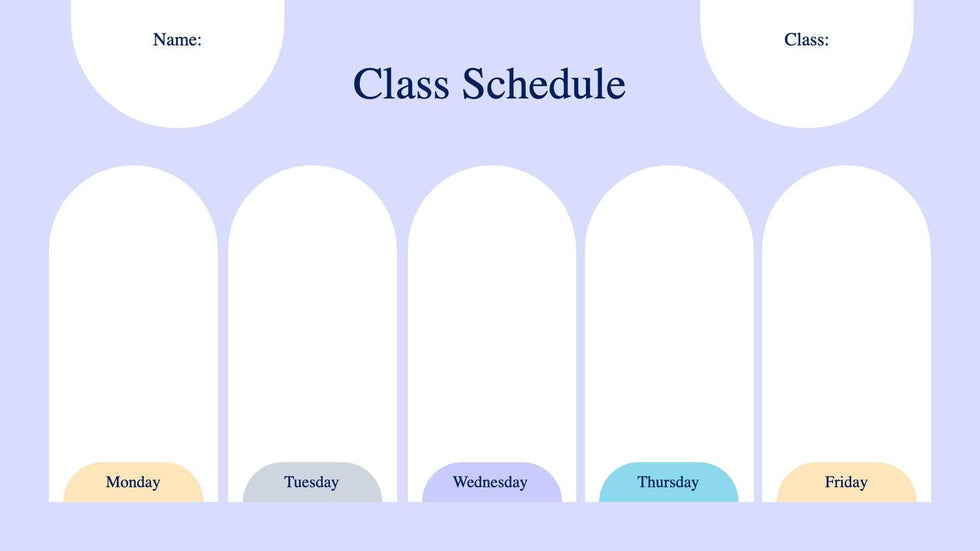 Name:

Class Schedule

Class:

Monday

Tuesday

Wednesday

Thursday

Friday