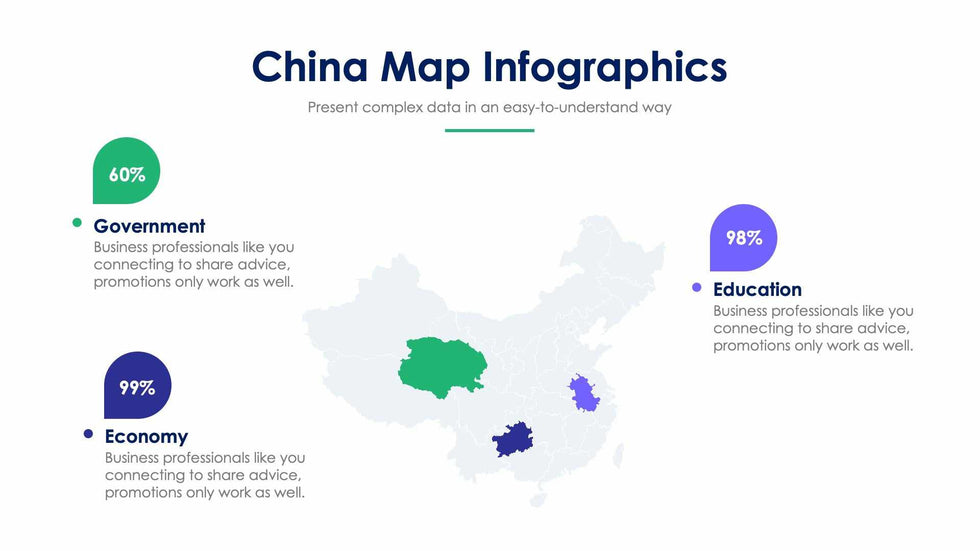 China Map Infographics

Present complex data in an easy-to-understand way

60%

Government

Business professionals like you connecting to share advice, promotions only work as well.

99%

Economy

Business professionals like you connecting to share advice, promotions only work as well.

98%

Education

Business professionals like you connecting to share advice, promotions only work as well.