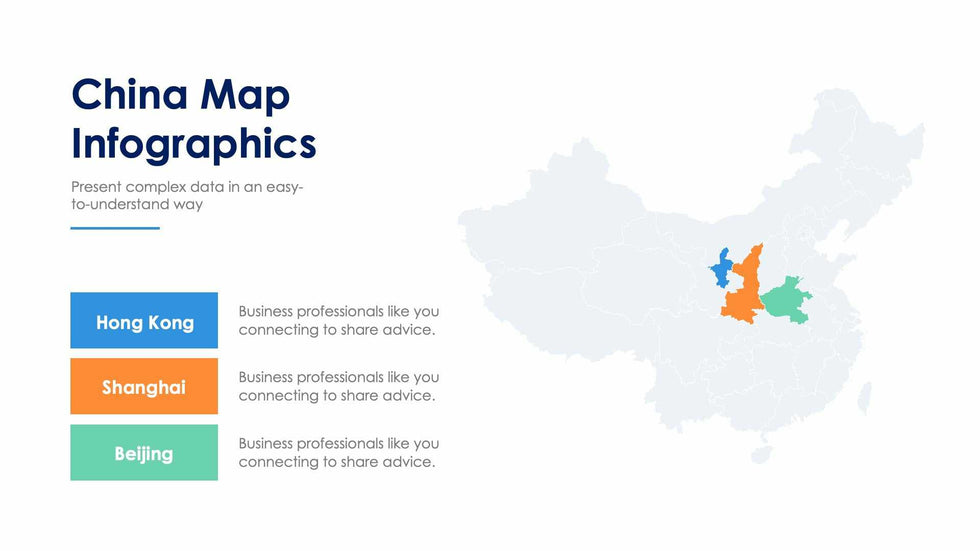 China Map Infographics

Present complex data in an easy-to-understand way

Hong Kong

Business professionals like you connecting to share advice.

Shanghai

Business professionals like you connecting to share advice.

Beijing

Business professionals like you connecting to share advice.