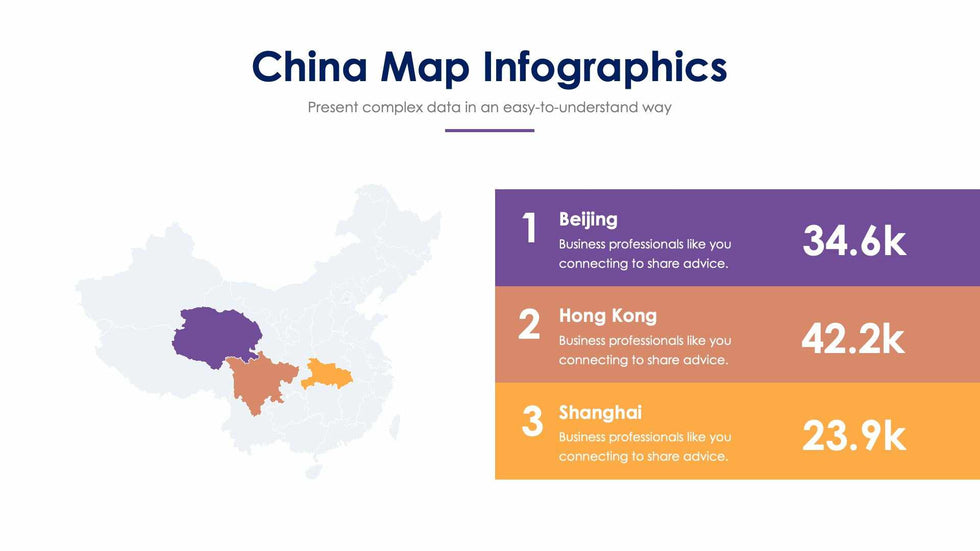 China Map Infographics

Present complex data in an easy-to-understand way

1 Beijing
Business professionals like you connecting to share advice.
34.6k

2 Hong Kong
Business professionals like you connecting to share advice.
42.2k

3 Shanghai
Business professionals like you connecting to share advice.
23.9k