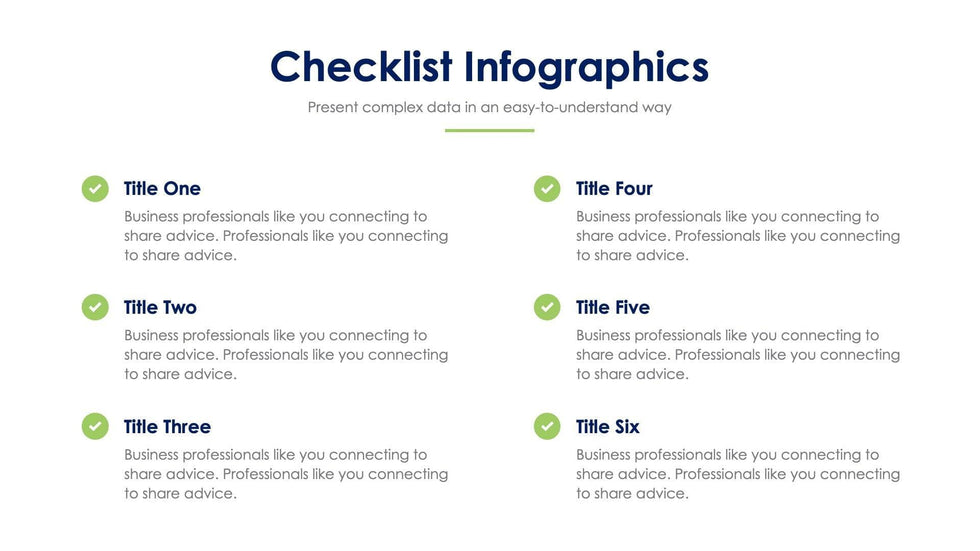 Checklist Infographics

Present complex data in an easy-to-understand way

Title One

Business professionals like you connecting to share advice. Professionals like you connecting to share advice.

Title Two

Business professionals like you connecting to share advice. Professionals like you connecting to share advice.

Title Three

Business professionals like you connecting to share advice. Professionals like you connecting to share advice.

Title Four

Business professionals like you connecting to share advice. Professionals like you connecting to share advice.

Title Five

Business professionals like you connecting to share advice. Professionals like you connecting to share advice.

Title Six

Business professionals like you connecting to share advice. Professionals like you connecting to share advice.