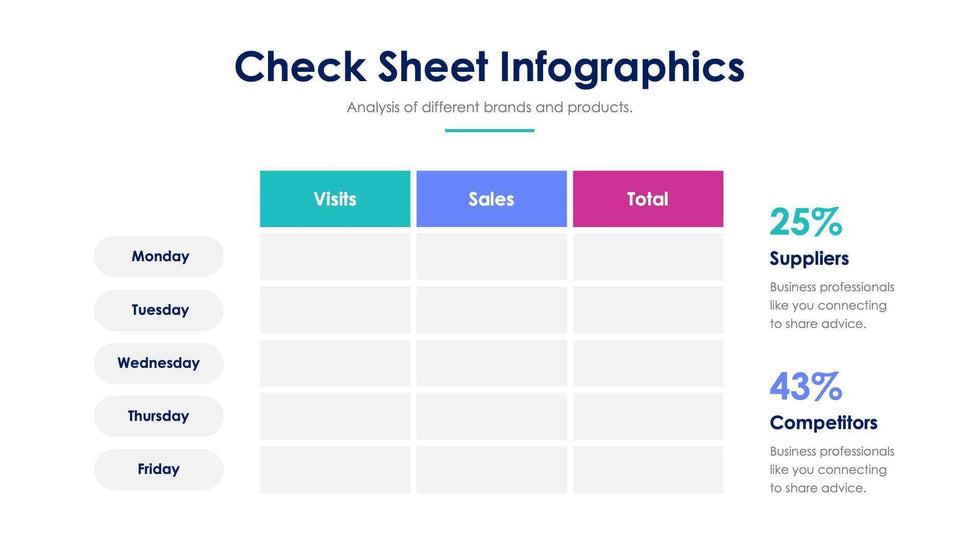 Check Sheet Infographics

Analysis of different brands and products.

| | Visits | Sales | Total |
|---|---|---|---|
| Monday | | | |
| Tuesday | | | |
| Wednesday | | | |
| Thursday | | | |
| Friday | | | |

25%

Suppliers

Business professionals like you connecting to share advice.

43%

Competitors

Business professionals like you connecting to share advice.