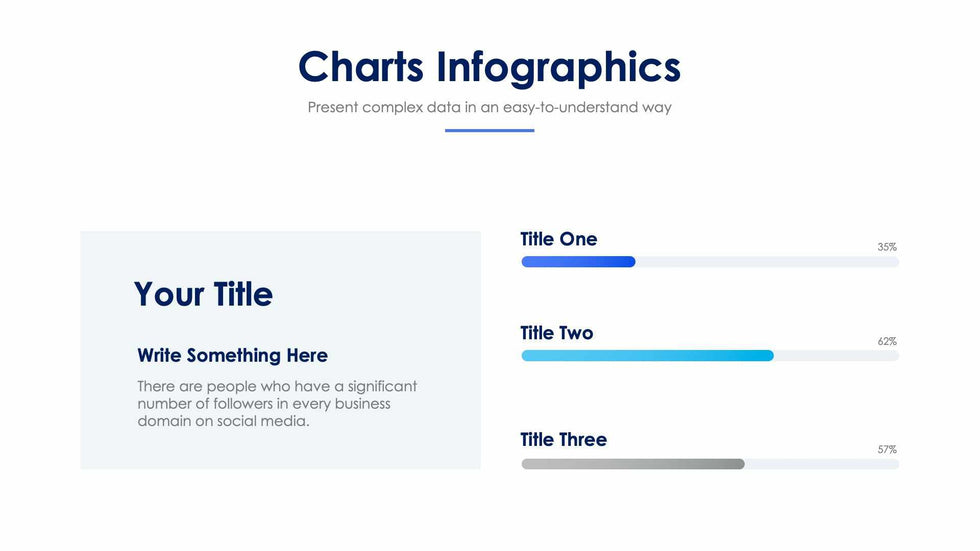 Charts Infographics

Present complex data in an easy-to-understand way

Your Title

Write Something Here

There are people who have a significant number of followers in every business domain on social media.

Title One

35%

Title Two

62%

Title Three

57%