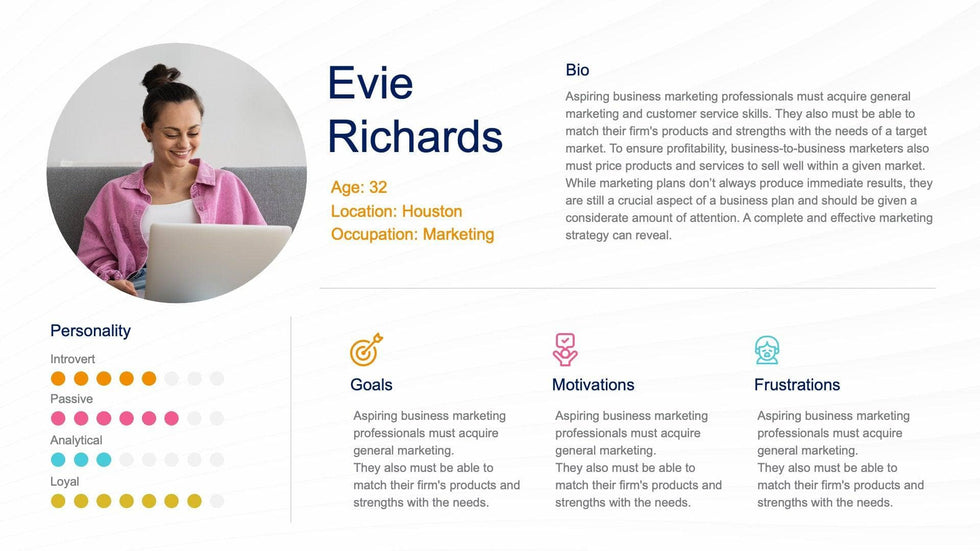 Evie Richards

Age: 32
Location: Houston
Occupation: Marketing

Bio

Aspiring business marketing professionals must acquire general marketing and customer service skills. They also must be able to match their firm's products and strengths with the needs of a target market. To ensure profitability, business-to-business marketers also must price products and services to sell well within a given market. While marketing plans don't always produce immediate results, they are still a crucial aspect of a business plan and should be given a considerate amount of attention. A complete and effective marketing strategy can reveal.

Personality

Introvert

Passive

Analytical

Loyal

Goals

Aspiring business marketing professionals must acquire general marketing.
They also must be able to match their firm's products and strengths with the needs.

Motivations

Aspiring business marketing professionals must acquire general marketing.
They also must be able to match their firm's products and strengths with the needs.

Frustrations

Aspiring business marketing professionals must acquire general marketing.
They also must be able to match their firm's products and strengths with the needs.