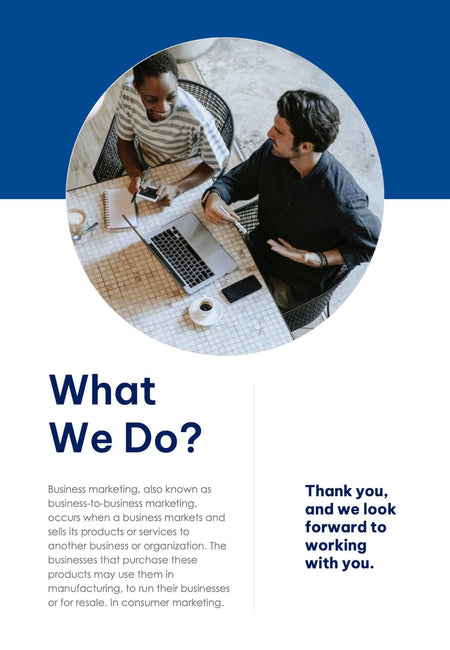 What We Do?

Business marketing, also known as business-to-business marketing, occurs when a business markets and sells its products or services to another business or organization. The businesses that purchase these products may use them in manufacturing, to run their businesses or for resale. In consumer marketing.

Thank you, and we look forward to working with you.