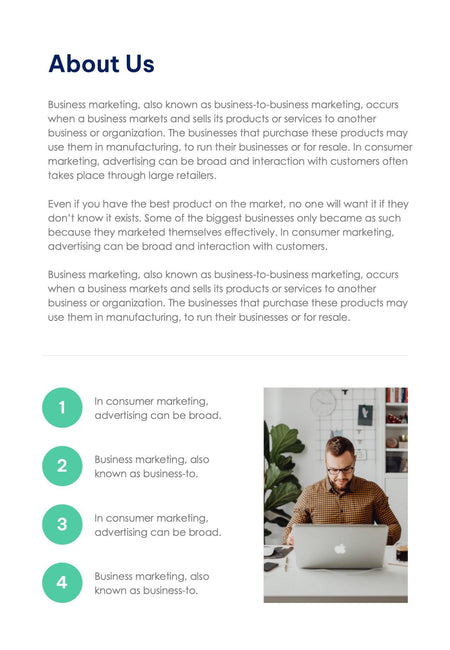 About Us

Business marketing, also known as business-to-business marketing, occurs when a business markets and sells its products or services to another business or organization. The businesses that purchase these products may use them in manufacturing, to run their businesses or for resale. In consumer marketing, advertising can be broad and interaction with customers often takes place through large retailers.

Even if you have the best product on the market, no one will want it if they don't know it exists. Some of the biggest businesses only became as such because they marketed themselves effectively. In consumer marketing, advertising can be broad and interaction with customers.

Business marketing, also known as business-to-business marketing, occurs when a business markets and sells its products or services to another business or organization. The businesses that purchase these products may use them in manufacturing, to run their businesses or for resale.

1
In consumer marketing, advertising can be broad.

2
Business marketing, also known as business-to.

3
In consumer marketing, advertising can be broad.

4
Business marketing, also known as business-to.