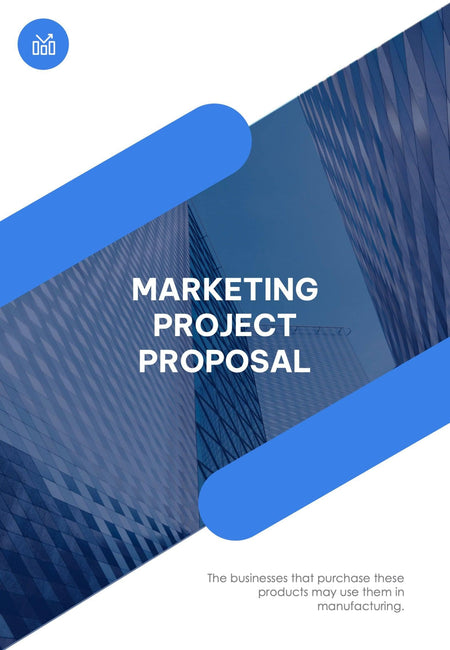 MARKETING PROJECT PROPOSAL

The businesses that purchase these products may use them in manufacturing.