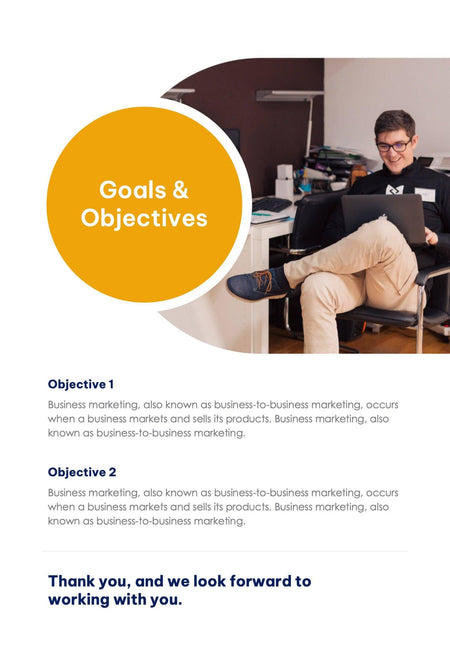 Goals & Objectives

Objective 1

Business marketing, also known as business-to-business marketing, occurs when a business markets and sells its products. Business marketing, also known as business-to-business marketing.

Objective 2

Business marketing, also known as business-to-business marketing, occurs when a business markets and sells its products. Business marketing, also known as business-to-business marketing.

Thank you, and we look forward to working with you.