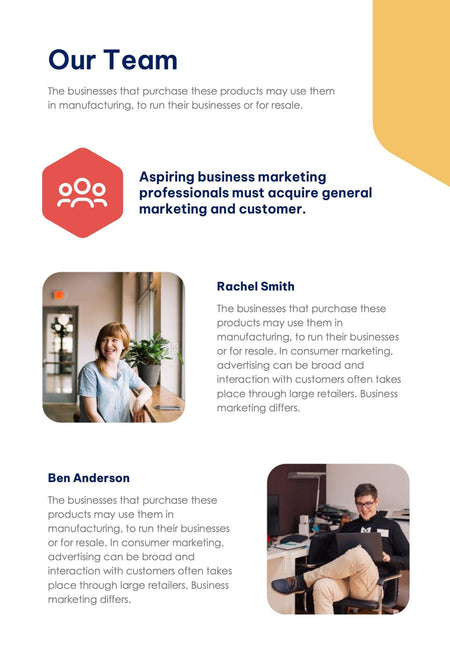 Our Team

The businesses that purchase these products may use them in manufacturing, to run their businesses or for resale.

Aspiring business marketing professionals must acquire general marketing and customer.

Rachel Smith

The businesses that purchase these products may use them in manufacturing, to run their businesses or for resale. In consumer marketing, advertising can be broad and interaction with customers often takes place through large retailers. Business marketing differs.

Ben Anderson

The businesses that purchase these products may use them in manufacturing, to run their businesses or for resale. In consumer marketing, advertising can be broad and interaction with customers often takes place through large retailers. Business marketing differs.