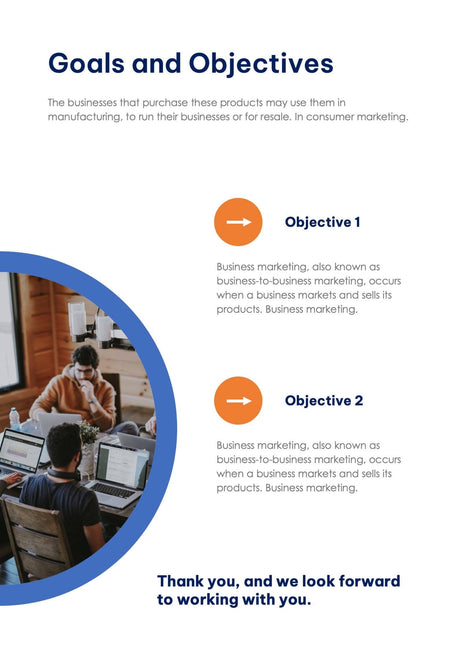 Goals and Objectives

The businesses that purchase these products may use them in manufacturing, to run their businesses or for resale. In consumer marketing.

Objective 1

Business marketing, also known as business-to-business marketing, occurs when a business markets and sells its products. Business marketing.

Objective 2

Business marketing, also known as business-to-business marketing, occurs when a business markets and sells its products. Business marketing.

Thank you, and we look forward to working with you.