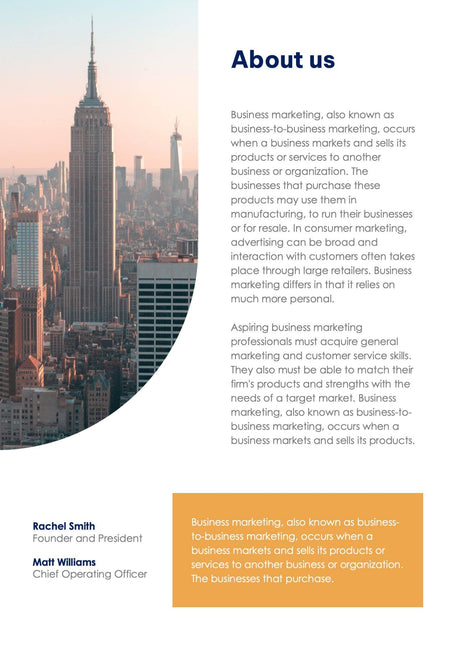 About us

Business marketing, also known as business-to-business marketing, occurs when a business markets and sells its products or services to another business or organization. The businesses that purchase these products may use them in manufacturing, to run their businesses or for resale. In consumer marketing, advertising can be broad and interaction with customers often takes place through large retailers. Business marketing differs in that it relies on much more personal.

Aspiring business marketing professionals must acquire general marketing and customer service skills. They also must be able to match their firm's products and strengths with the needs of a target market. Business marketing, also known as business-to-business marketing, occurs when a business markets and sells its products.

Rachel Smith
Founder and President

Matt Williams
Chief Operating Officer

Business marketing, also known as business-to-business marketing, occurs when a business markets and sells its products or services to another business or organization. The businesses that purchase.