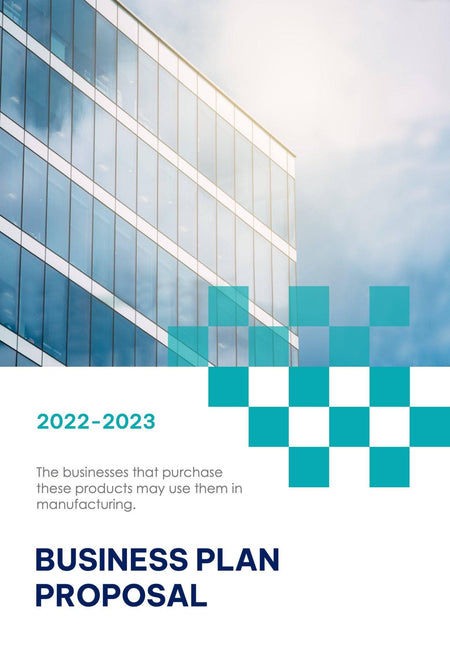 2022-2023

The businesses that purchase these products may use them in manufacturing.

BUSINESS PLAN PROPOSAL