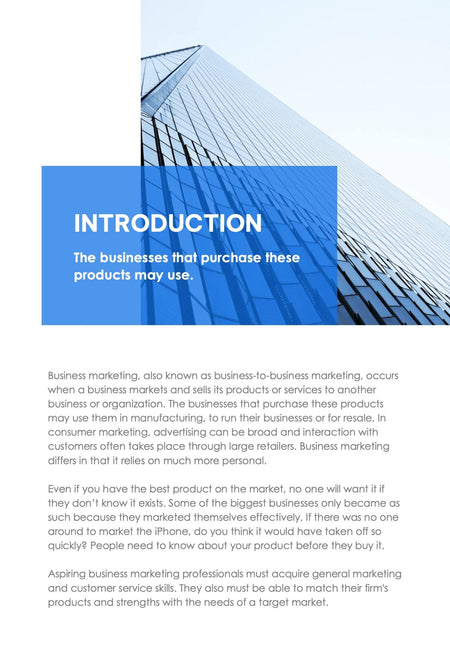 INTRODUCTION

The businesses that purchase these products may use.

Business marketing, also known as business-to-business marketing, occurs when a business markets and sells its products or services to another business or organization. The businesses that purchase these products may use them in manufacturing, to run their businesses or for resale. In consumer marketing, advertising can be broad and interaction with customers often takes place through large retailers. Business marketing differs in that it relies on much more personal.

Even if you have the best product on the market, no one will want it if they don't know it exists. Some of the biggest businesses only became as such because they marketed themselves effectively. If there was no one around to market the iPhone, do you think it would have taken off so quickly? People need to know about your product before they buy it.

Aspiring business marketing professionals must acquire general marketing and customer service skills. They also must be able to match their firm's products and strengths with the needs of a target market.