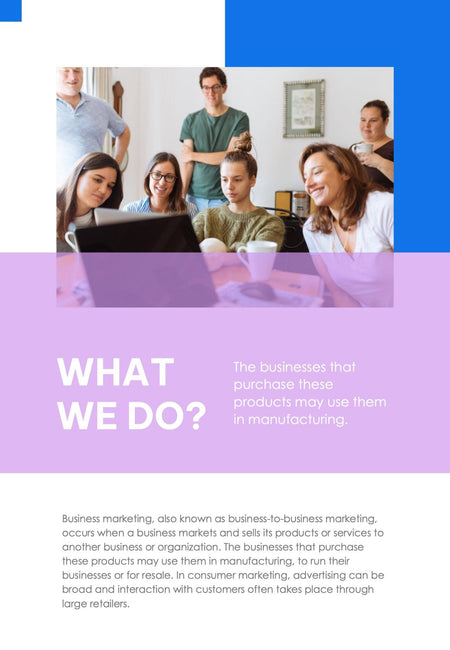 WHAT WE DO?

The businesses that purchase these products may use them in manufacturing.

Business marketing, also known as business-to-business marketing, occurs when a business markets and sells its products or services to another business or organization. The businesses that purchase these products may use them in manufacturing, to run their businesses or for resale. In consumer marketing, advertising can be broad and interaction with customers often takes place through large retailers.