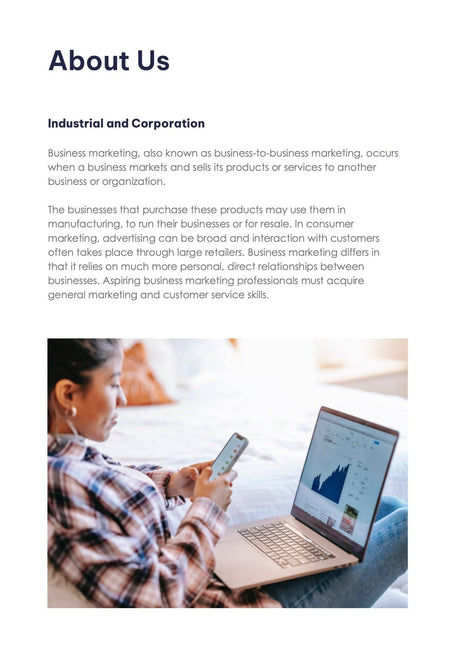 About Us

Industrial and Corporation

Business marketing, also known as business-to-business marketing, occurs when a business markets and sells its products or services to another business or organization.

The businesses that purchase these products may use them in manufacturing, to run their businesses or for resale. In consumer marketing, advertising can be broad and interaction with customers often takes place through large retailers. Business marketing differs in that it relies on much more personal, direct relationships between businesses. Aspiring business marketing professionals must acquire general marketing and customer service skills.