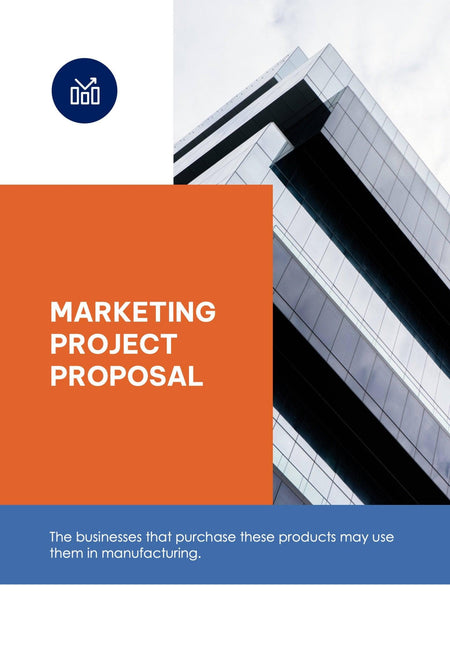 MARKETING PROJECT PROPOSAL

The businesses that purchase these products may use them in manufacturing.