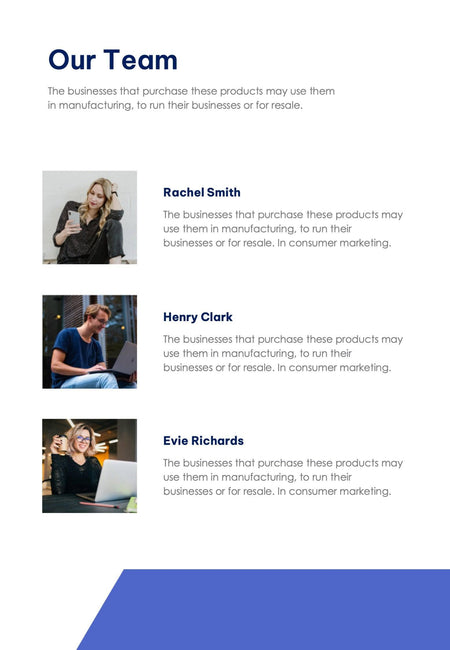 Our Team

The businesses that purchase these products may use them in manufacturing, to run their businesses or for resale.

Rachel Smith

The businesses that purchase these products may use them in manufacturing, to run their businesses or for resale. In consumer marketing.

Henry Clark

The businesses that purchase these products may use them in manufacturing, to run their businesses or for resale. In consumer marketing.

Evie Richards

The businesses that purchase these products may use them in manufacturing, to run their businesses or for resale. In consumer marketing.