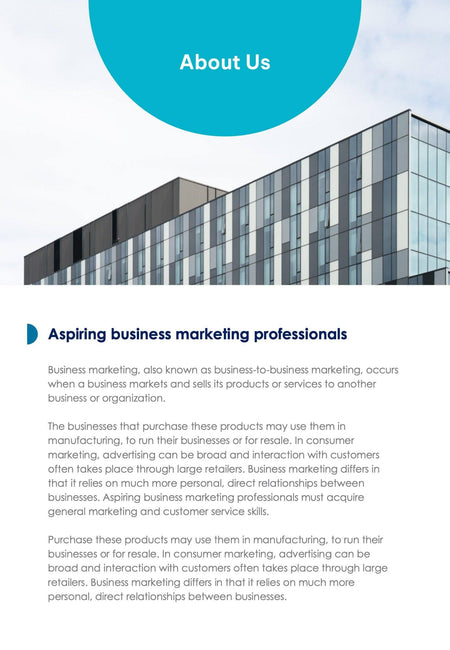 About Us

Aspiring business marketing professionals

Business marketing, also known as business-to-business marketing, occurs when a business markets and sells its products or services to another business or organization.

The businesses that purchase these products may use them in manufacturing, to run their businesses or for resale. In consumer marketing, advertising can be broad and interaction with customers often takes place through large retailers. Business marketing differs in that it relies on much more personal, direct relationships between businesses. Aspiring business marketing professionals must acquire general marketing and customer service skills.

Purchase these products may use them in manufacturing, to run their businesses or for resale. In consumer marketing, advertising can be broad and interaction with customers often takes place through large retailers. Business marketing differs in that it relies on much more personal, direct relationships between businesses.