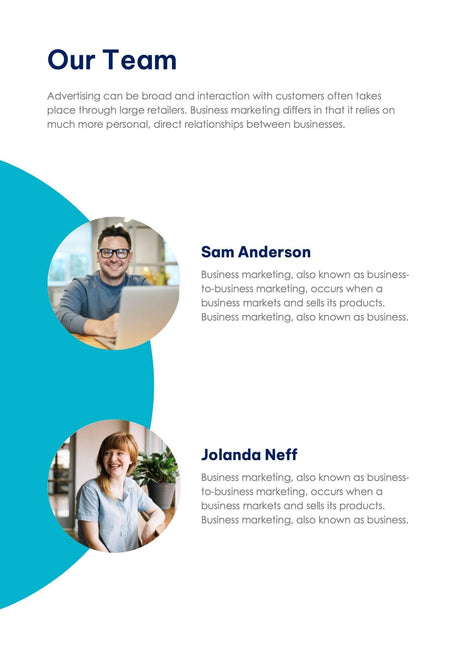 Our Team

Advertising can be broad and interaction with customers often takes place through large retailers. Business marketing differs in that it relies on much more personal, direct relationships between businesses.

Sam Anderson

Business marketing, also known as business-to-business marketing, occurs when a business markets and sells its products. Business marketing, also known as business.

Jolanda Neff

Business marketing, also known as business-to-business marketing, occurs when a business markets and sells its products. Business marketing, also known as business.