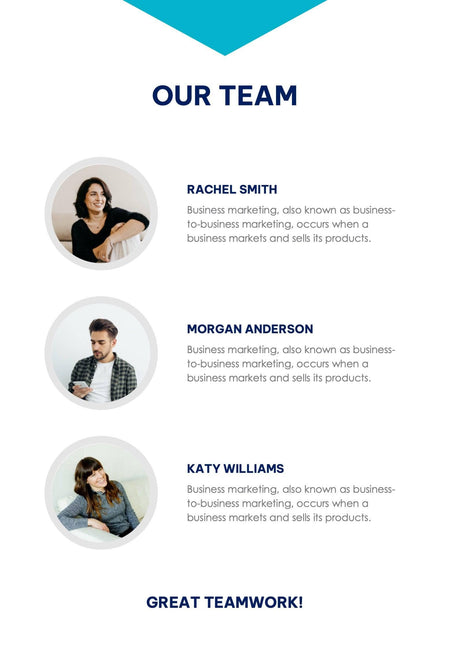 OUR TEAM

RACHEL SMITH

Business marketing, also known as business-to-business marketing, occurs when a business markets and sells its products.

MORGAN ANDERSON

Business marketing, also known as business-to-business marketing, occurs when a business markets and sells its products.

KATY WILLIAMS

Business marketing, also known as business-to-business marketing, occurs when a business markets and sells its products.

GREAT TEAMWORK!