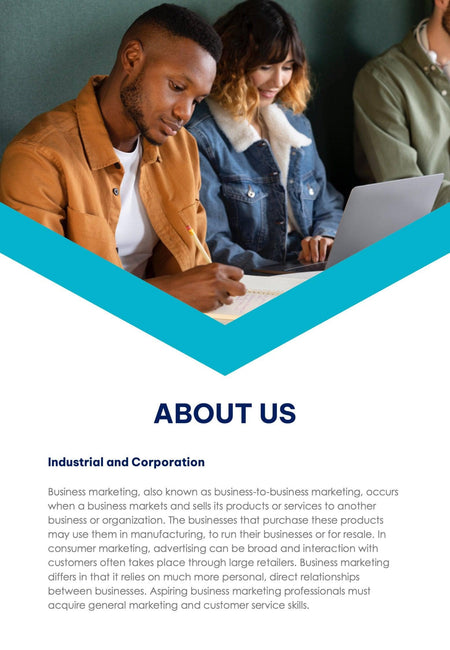 ABOUT US

Industrial and Corporation

Business marketing, also known as business-to-business marketing, occurs when a business markets and sells its products or services to another business or organization. The businesses that purchase these products may use them in manufacturing, to run their businesses or for resale. In consumer marketing, advertising can be broad and interaction with customers often takes place through large retailers. Business marketing differs in that it relies on much more personal, direct relationships between businesses. Aspiring business marketing professionals must acquire general marketing and customer service skills.