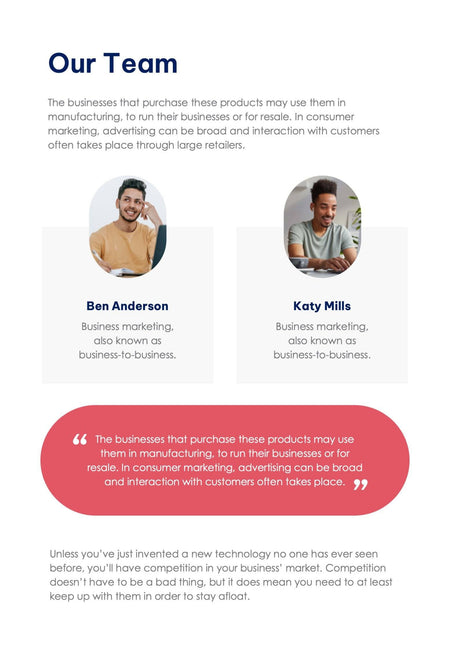 Our Team

The businesses that purchase these products may use them in manufacturing, to run their businesses or for resale. In consumer marketing, advertising can be broad and interaction with customers often takes place through large retailers.

Ben Anderson

Business marketing, also known as business-to-business.

Katy Mills

Business marketing, also known as business-to-business.

“ The businesses that purchase these products may use them in manufacturing, to run their businesses or for resale. In consumer marketing, advertising can be broad and interaction with customers often takes place. ”

Unless you've just invented a new technology no one has ever seen before, you'll have competition in your business' market. Competition doesn't have to be a bad thing, but it does mean you need to at least keep up with them in order to stay afloat.