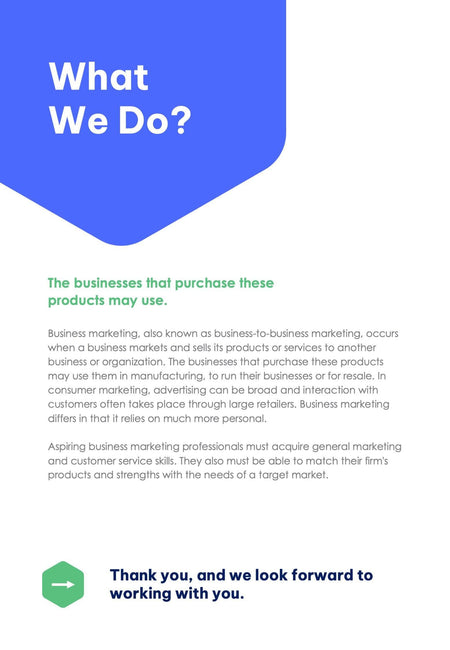 What We Do?

The businesses that purchase these products may use.

Business marketing, also known as business-to-business marketing, occurs when a business markets and sells its products or services to another business or organization. The businesses that purchase these products may use them in manufacturing, to run their businesses or for resale. In consumer marketing, advertising can be broad and interaction with customers often takes place through large retailers. Business marketing differs in that it relies on much more personal.

Aspiring business marketing professionals must acquire general marketing and customer service skills. They also must be able to match their firm's products and strengths with the needs of a target market.

Thank you, and we look forward to working with you.