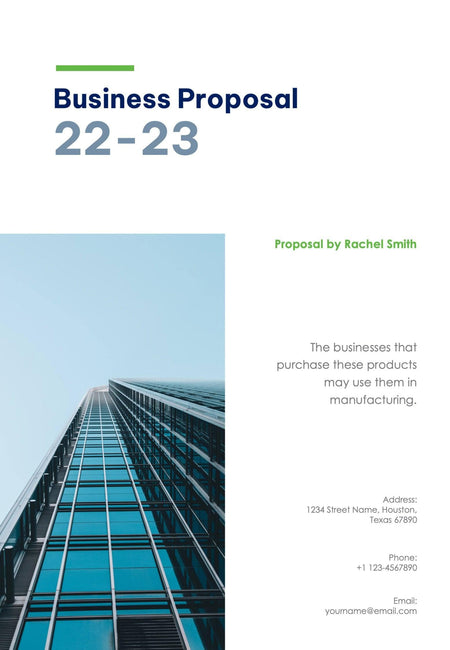 Business Proposal
22-23

Proposal by Rachel Smith

The businesses that purchase these products may use them in manufacturing.

Address:
1234 Street Name, Houston, Texas 67890

Phone:
+1 123-4567890

Email:
yourname@email.com