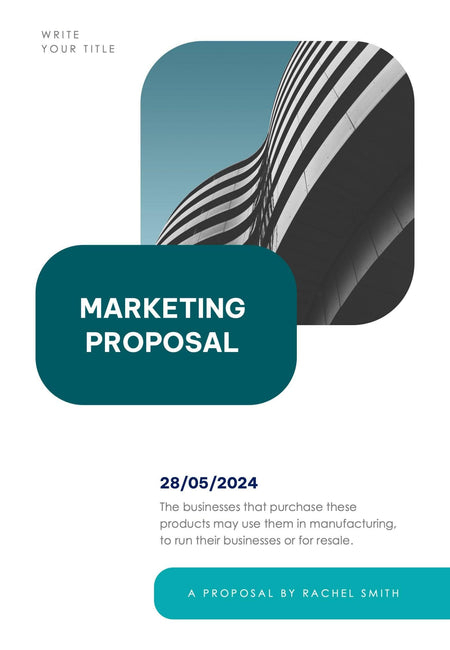 WRITE
YOUR TITLE

MARKETING PROPOSAL

28/05/2024

The businesses that purchase these products may use them in manufacturing, to run their businesses or for resale.

A PROPOSAL BY RACHEL SMITH