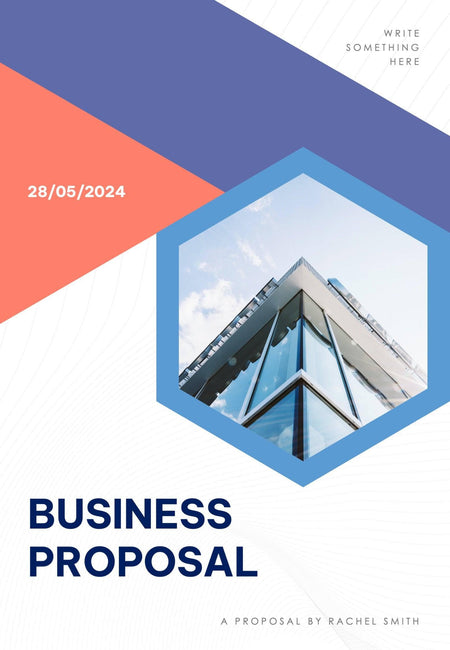 WRITE SOMETHING HERE

28/05/2024

BUSINESS PROPOSAL

A PROPOSAL BY RACHEL SMITH