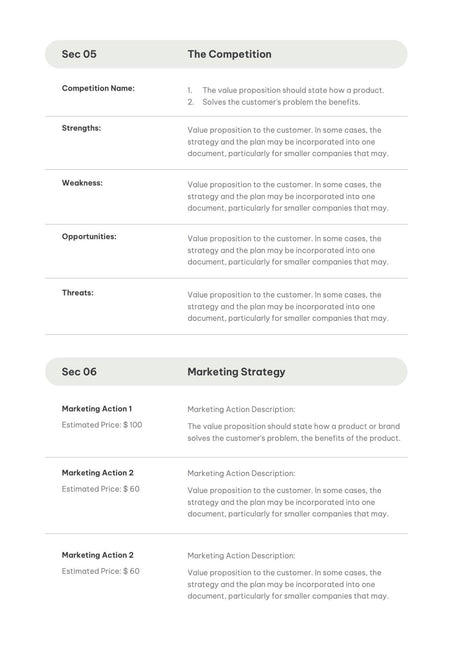 Sec 05 The Competition

Competition Name:
1. The value proposition should state how a product.
2. Solves the customer's problem the benefits.

Strengths:
Value proposition to the customer. In some cases, the strategy and the plan may be incorporated into one document, particularly for smaller companies that may.

Weakness:
Value proposition to the customer. In some cases, the strategy and the plan may be incorporated into one document, particularly for smaller companies that may.

Opportunities:
Value proposition to the customer. In some cases, the strategy and the plan may be incorporated into one document, particularly for smaller companies that may.

Threats:
Value proposition to the customer. In some cases, the strategy and the plan may be incorporated into one document, particularly for smaller companies that may.

Sec 06 Marketing Strategy

Marketing Action 1
Estimated Price: $ 100
Marketing Action Description:
The value proposition should state how a product or brand solves the customer's problem, the benefits of the product.

Marketing Action 2
Estimated Price: $ 60
Marketing Action Description:
Value proposition to the customer. In some cases, the strategy and the plan may be incorporated into one document, particularly for smaller companies that may.

Marketing Action 2
Estimated Price: $ 60
Marketing Action Description:
Value proposition to the customer. In some cases, the strategy and the plan may be incorporated into one document, particularly for smaller companies that may.