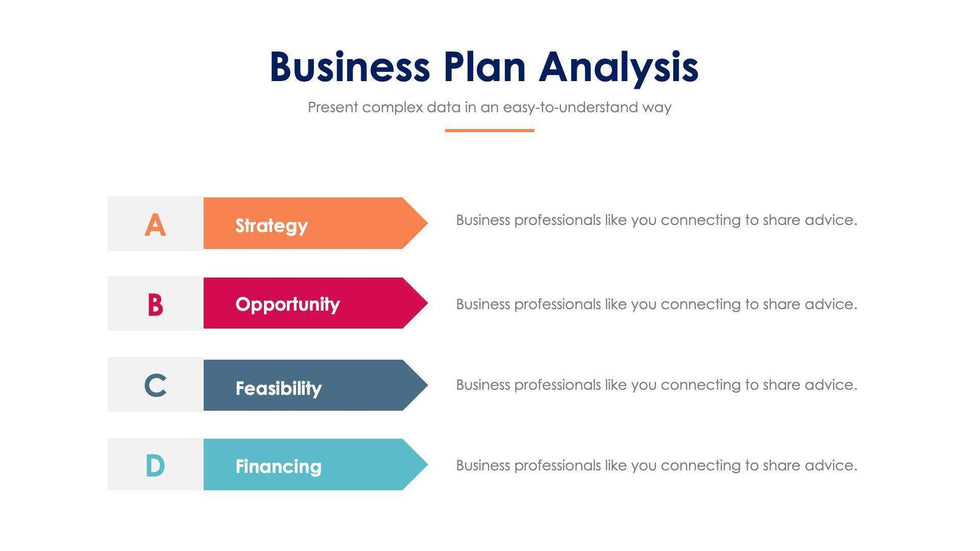 Business Plan Analysis

Present complex data in an easy-to-understand way

A Strategy
Business professionals like you connecting to share advice.

B Opportunity
Business professionals like you connecting to share advice.

C Feasibility
Business professionals like you connecting to share advice.

D Financing
Business professionals like you connecting to share advice.