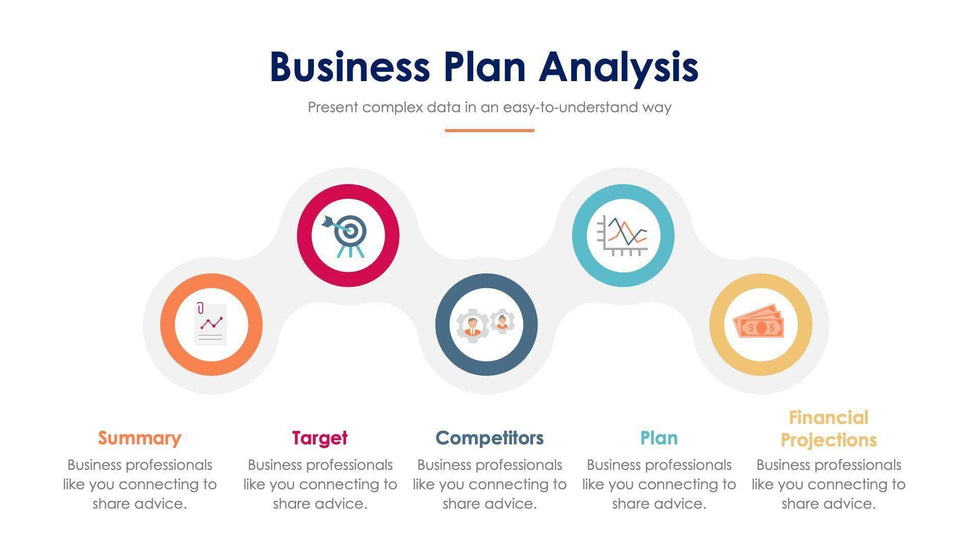 Business Plan Analysis

Present complex data in an easy-to-understand way

Summary
Business professionals like you connecting to share advice.

Target
Business professionals like you connecting to share advice.

Competitors
Business professionals like you connecting to share advice.

Plan
Business professionals like you connecting to share advice.

Financial Projections
Business professionals like you connecting to share advice.