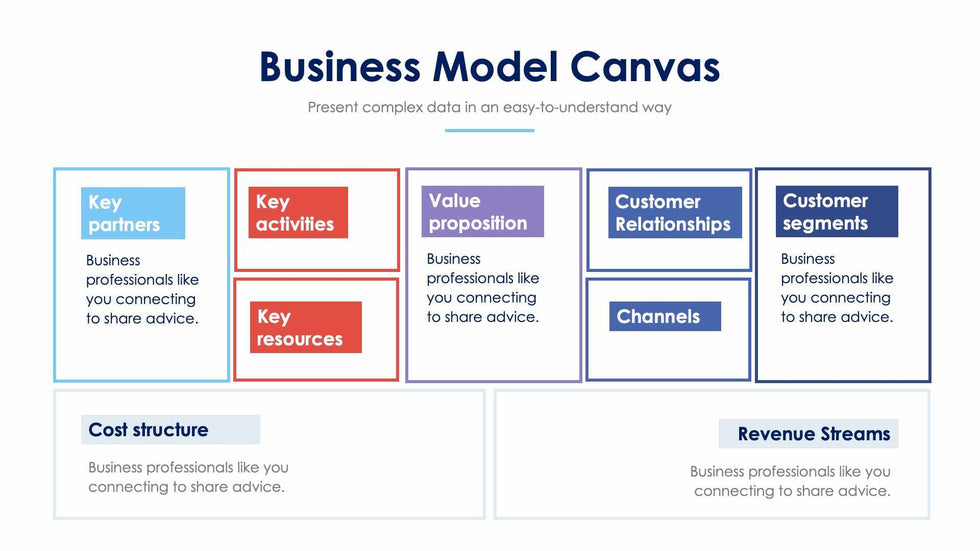 Business Model Canvas

Present complex data in an easy-to-understand way

Key partners

Business professionals like you connecting to share advice.

Key activities

Key resources

Value proposition

Business professionals like you connecting to share advice.

Customer Relationships

Channels

Customer segments

Business professionals like you connecting to share advice.

Cost structure

Business professionals like you connecting to share advice.

Revenue Streams

Business professionals like you connecting to share advice.