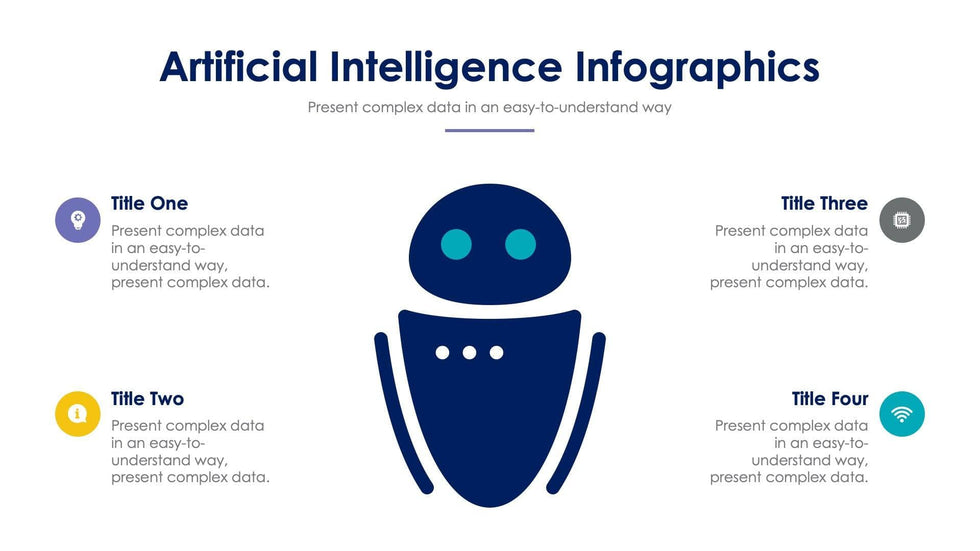 Artificial Intelligence Infographics

Present complex data in an easy-to-understand way

Title One

Present complex data in an easy-to-understand way, present complex data.

Title Two

Present complex data in an easy-to-understand way, present complex data.

Title Three

Present complex data in an easy-to-understand way, present complex data.

Title Four

Present complex data in an easy-to-understand way, present complex data.