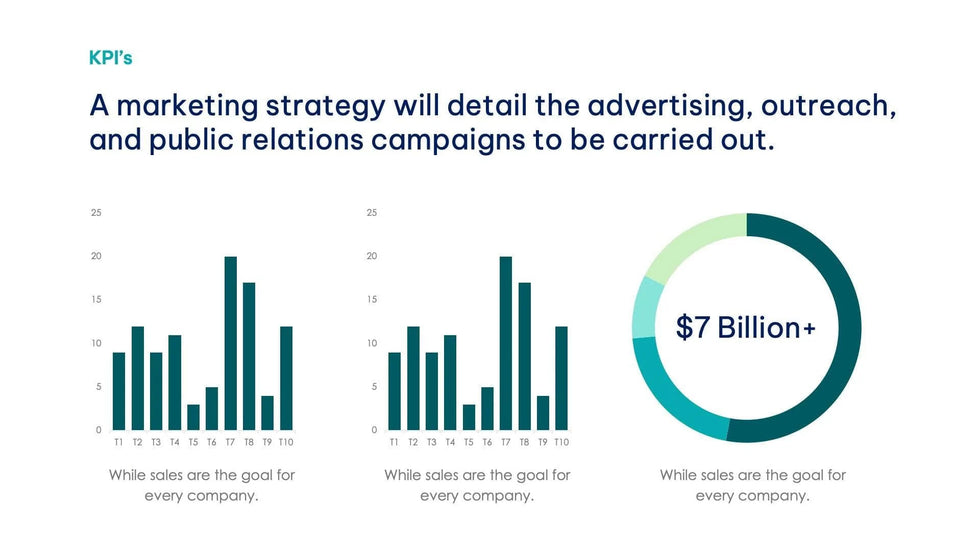 KPI's

A marketing strategy will detail the advertising, outreach, and public relations campaigns to be carried out.

25
20
15
10
5
0
T1 T2 T3 T4 T5 T6 T7 T8 T9 T10

While sales are the goal for every company.

25
20
15
10
5
0
T1 T2 T3 T4 T5 T6 T7 T8 T9 T10

While sales are the goal for every company.

$7 Billion+

While sales are the goal for every company.