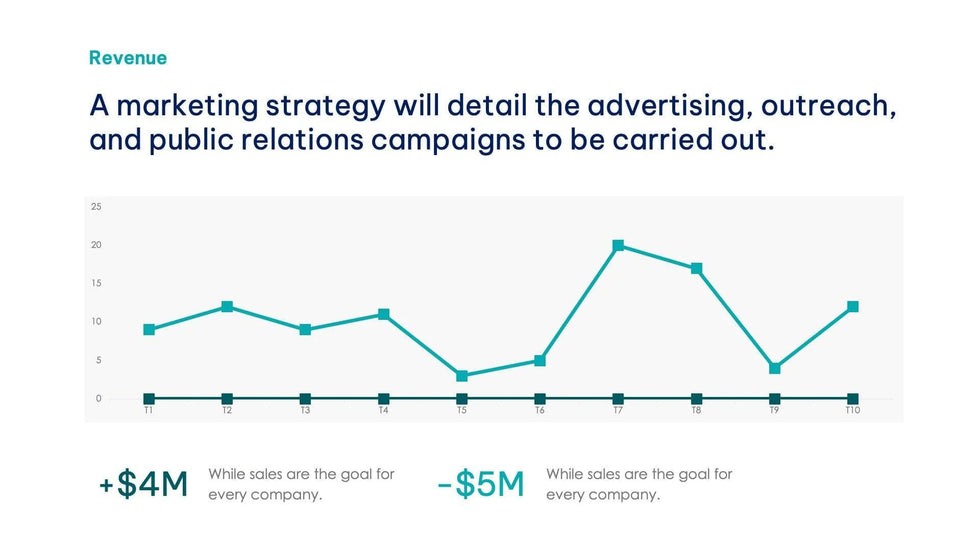 Revenue

A marketing strategy will detail the advertising, outreach, and public relations campaigns to be carried out.

25
20
15
10
5
0
T1 T2 T3 T4 T5 T6 T7 T8 T9 T10

+$4M While sales are the goal for every company.

-$5M While sales are the goal for every company.