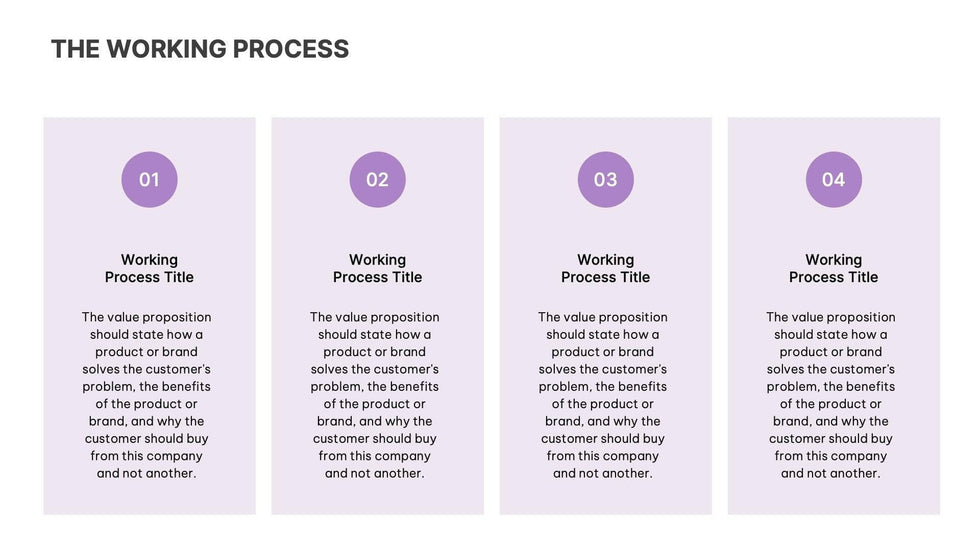 THE WORKING PROCESS

01

Working Process Title

The value proposition should state how a product or brand solves the customer's problem, the benefits of the product or brand, and why the customer should buy from this company and not another.

02

Working Process Title

The value proposition should state how a product or brand solves the customer's problem, the benefits of the product or brand, and why the customer should buy from this company and not another.

03

Working Process Title

The value proposition should state how a product or brand solves the customer's problem, the benefits of the product or brand, and why the customer should buy from this company and not another.

04

Working Process Title

The value proposition should state how a product or brand solves the customer's problem, the benefits of the product or brand, and why the customer should buy from this company and not another.