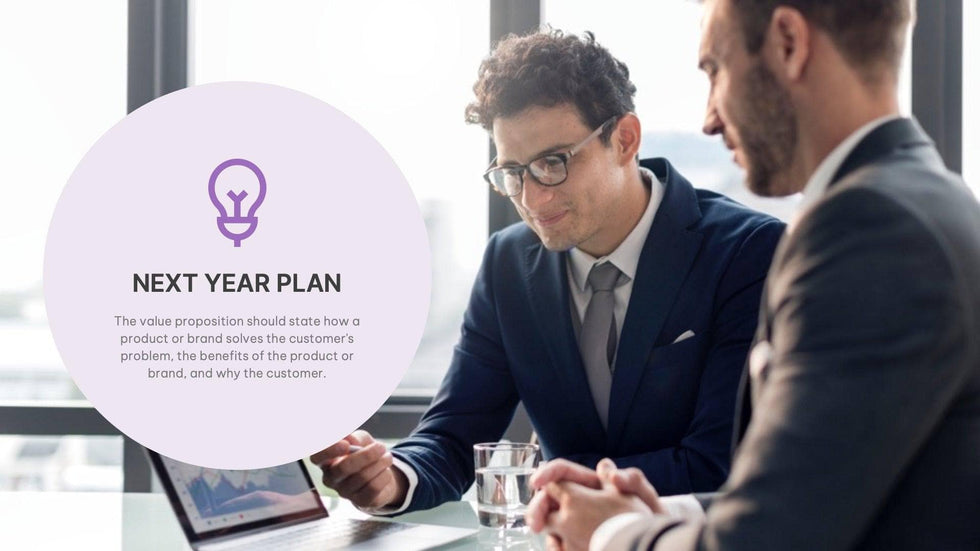 NEXT YEAR PLAN

The value proposition should state how a product or brand solves the customer's problem, the benefits of the product or brand, and why the customer.