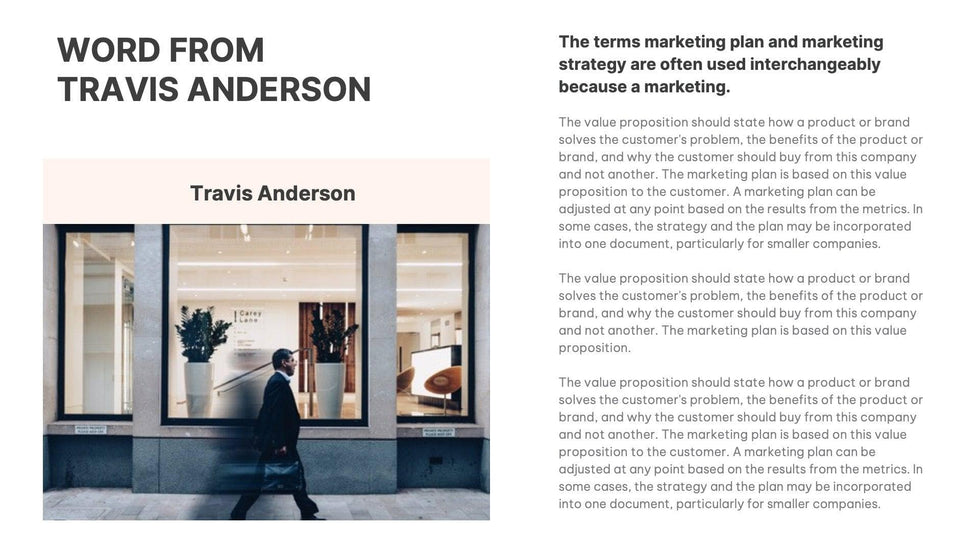 WORD FROM TRAVIS ANDERSON

Travis Anderson

Carey Lane

The terms marketing plan and marketing strategy are often used interchangeably because a marketing.

The value proposition should state how a product or brand solves the customer's problem, the benefits of the product or brand, and why the customer should buy from this company and not another. The marketing plan is based on this value proposition to the customer. A marketing plan can be adjusted at any point based on the results from the metrics. In some cases, the strategy and the plan may be incorporated into one document, particularly for smaller companies.

The value proposition should state how a product or brand solves the customer's problem, the benefits of the product or brand, and why the customer should buy from this company and not another. The marketing plan is based on this value proposition.

The value proposition should state how a product or brand solves the customer's problem, the benefits of the product or brand, and why the customer should buy from this company and not another. The marketing plan is based on this value proposition to the customer. A marketing plan can be adjusted at any point based on the results from the metrics. In some cases, the strategy and the plan may be incorporated into one document, particularly for smaller companies.