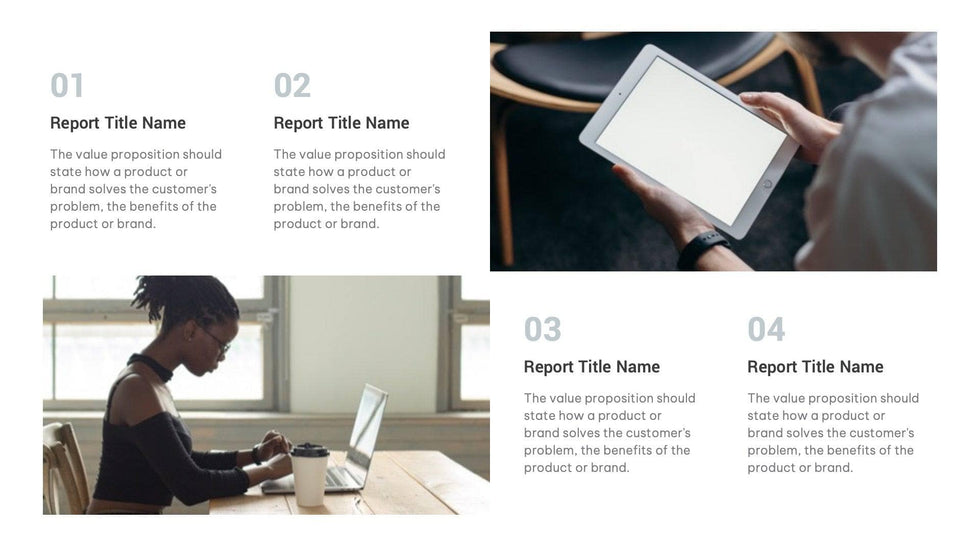 01

Report Title Name

The value proposition should state how a product or brand solves the customer's problem, the benefits of the product or brand.

02

Report Title Name

The value proposition should state how a product or brand solves the customer's problem, the benefits of the product or brand.

03

Report Title Name

The value proposition should state how a product or brand solves the customer's problem, the benefits of the product or brand.

04

Report Title Name

The value proposition should state how a product or brand solves the customer's problem, the benefits of the product or brand.