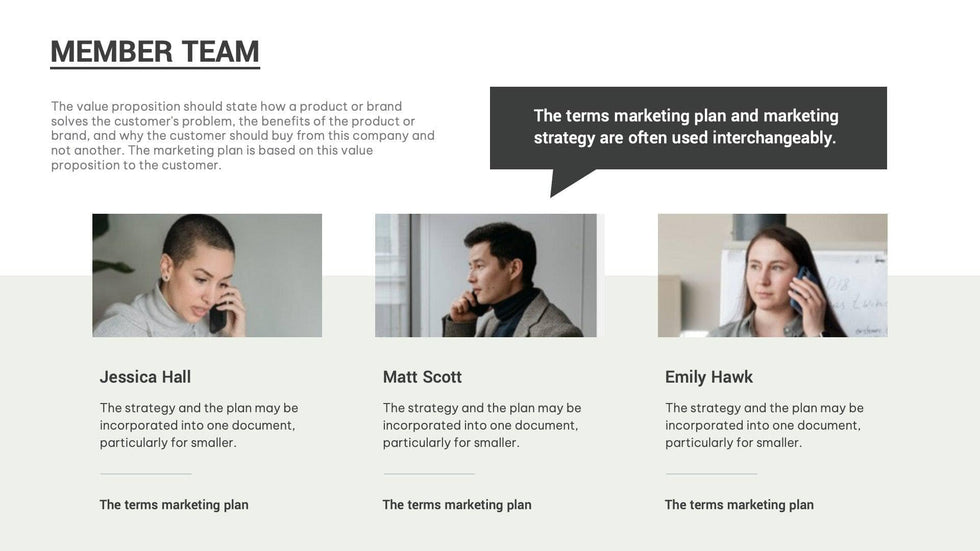 MEMBER TEAM

The value proposition should state how a product or brand solves the customer's problem, the benefits of the product or brand, and why the customer should buy from this company and not another. The marketing plan is based on this value proposition to the customer.

The terms marketing plan and marketing strategy are often used interchangeably.

Jessica Hall

The strategy and the plan may be incorporated into one document, particularly for smaller.

The terms marketing plan

Matt Scott

The strategy and the plan may be incorporated into one document, particularly for smaller.

The terms marketing plan

Emily Hawk

The strategy and the plan may be incorporated into one document, particularly for smaller.

The terms marketing plan