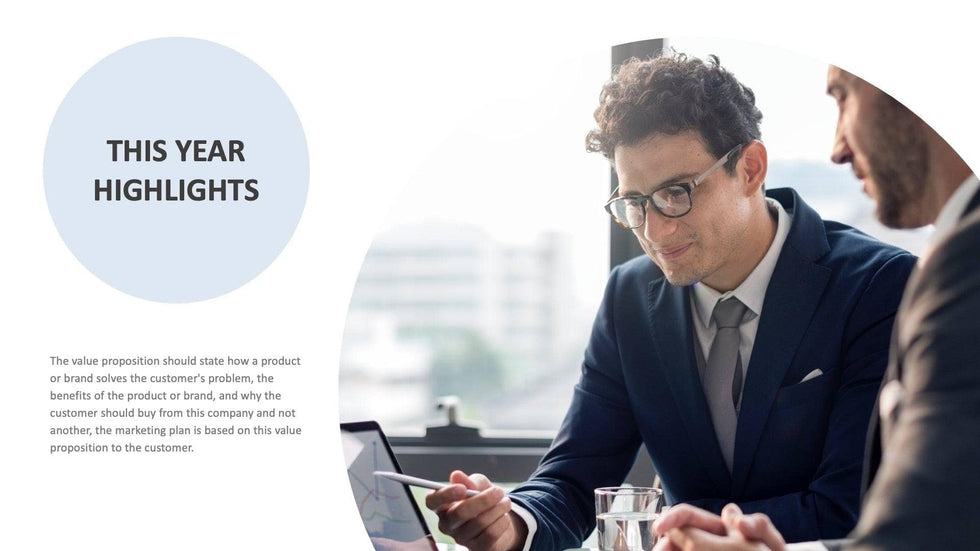 THIS YEAR HIGHLIGHTS

The value proposition should state how a product or brand solves the customer's problem, the benefits of the product or brand, and why the customer should buy from this company and not another, the marketing plan is based on this value proposition to the customer.