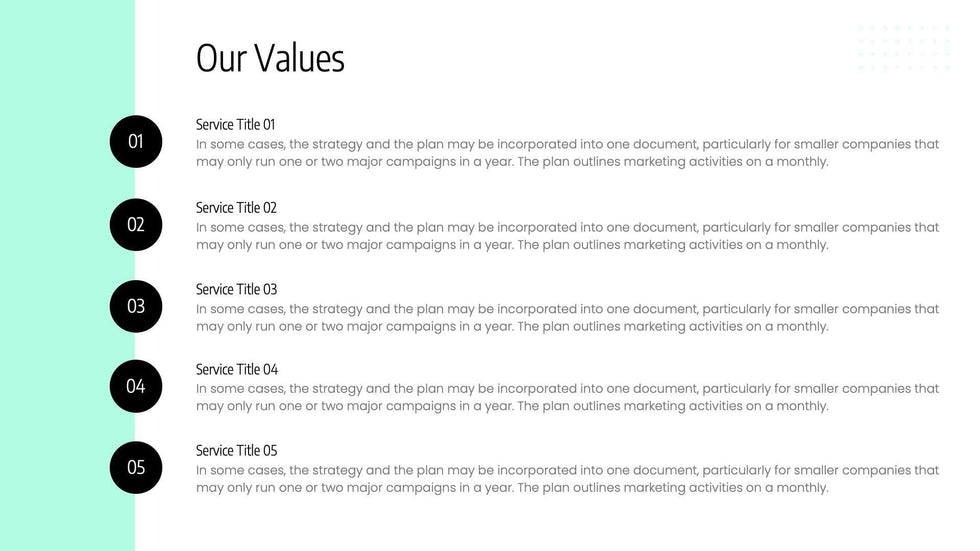 Our Values

01

Service Title 01
In some cases, the strategy and the plan may be incorporated into one document, particularly for smaller companies that may only run one or two major campaigns in a year. The plan outlines marketing activities on a monthly.

02

Service Title 02
In some cases, the strategy and the plan may be incorporated into one document, particularly for smaller companies that may only run one or two major campaigns in a year. The plan outlines marketing activities on a monthly.

03

Service Title 03
In some cases, the strategy and the plan may be incorporated into one document, particularly for smaller companies that may only run one or two major campaigns in a year. The plan outlines marketing activities on a monthly.

04

Service Title 04
In some cases, the strategy and the plan may be incorporated into one document, particularly for smaller companies that may only run one or two major campaigns in a year. The plan outlines marketing activities on a monthly.

05

Service Title 05
In some cases, the strategy and the plan may be incorporated into one document, particularly for smaller companies that may only run one or two major campaigns in a year. The plan outlines marketing activities on a monthly.