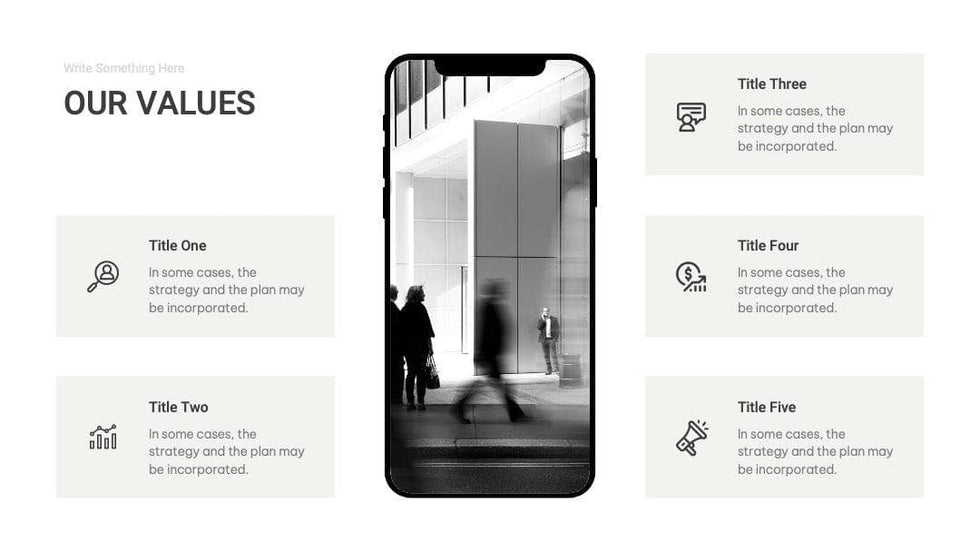 Write Something Here

OUR VALUES

Title One

In some cases, the strategy and the plan may be incorporated.

Title Two

In some cases, the strategy and the plan may be incorporated.

Title Three

In some cases, the strategy and the plan may be incorporated.

Title Four

In some cases, the strategy and the plan may be incorporated.

Title Five

In some cases, the strategy and the plan may be incorporated.