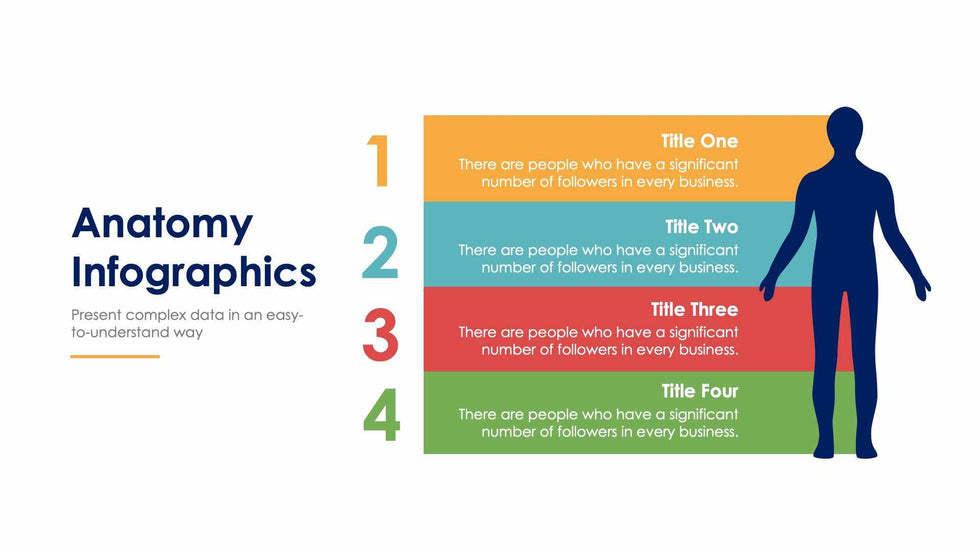 Anatomy Infographics

Present complex data in an easy-to-understand way

1

Title One
There are people who have a significant number of followers in every business.

2

Title Two
There are people who have a significant number of followers in every business.

3

Title Three
There are people who have a significant number of followers in every business.

4

Title Four
There are people who have a significant number of followers in every business.